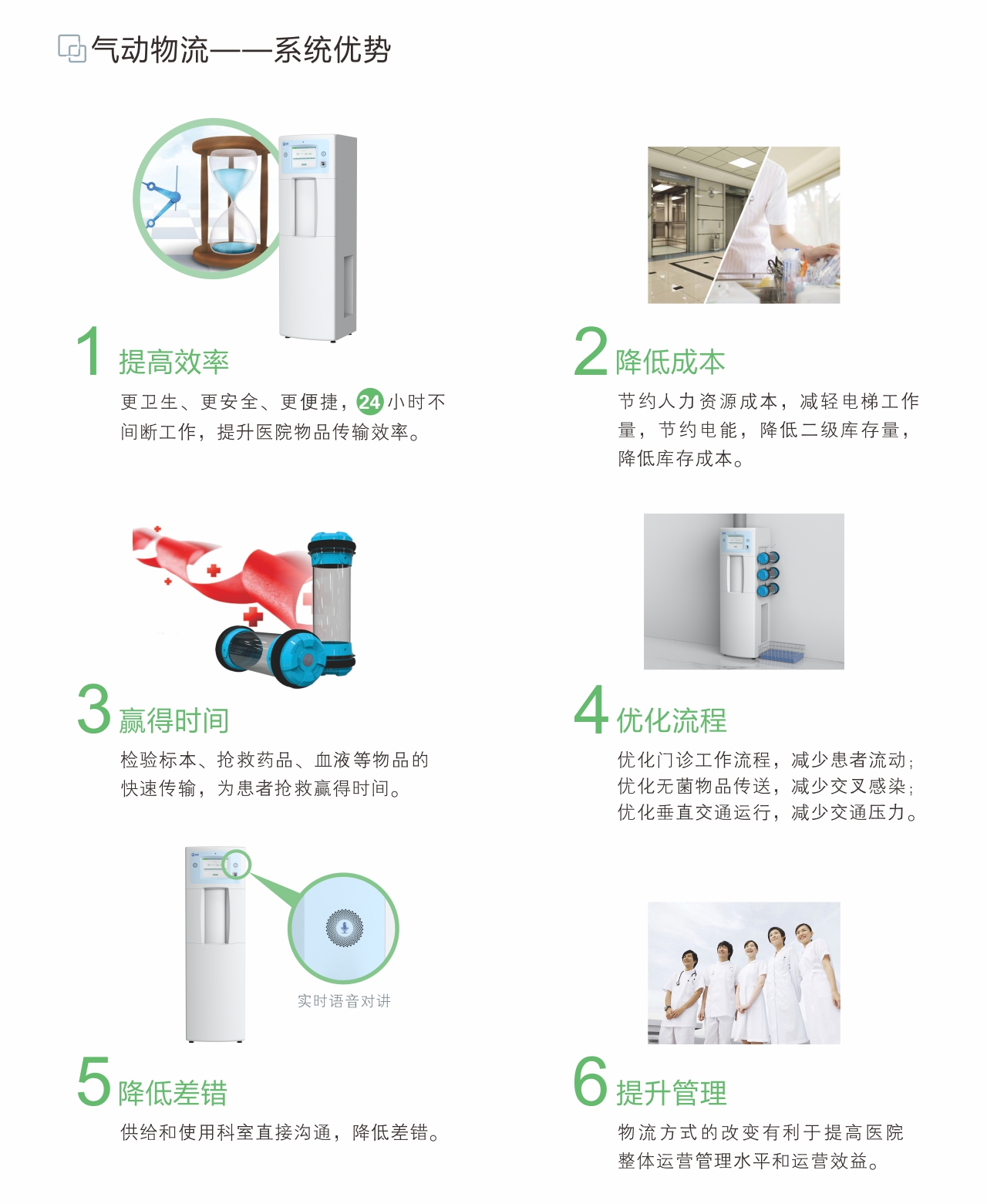 气动物流——系统优势

1 提高效率
更卫生、更安全、更便捷，24小时不间断工作，提升医院物品传输效率。

2 降低成本
节约人力资源成本，减轻电梯工作量，节约电能，降低二级库存量，降低库存成本。

3 赢得时间
检验标本、抢救药品、血液等物品的快速传输，为患者抢救赢得时间。

4 优化流程
优化门诊工作流程，减少患者流动；优化无菌物品传送，减少交叉感染；优化垂直交通运行，减少交通压力。

实时语音对讲

5 降低差错
供给和使用科室直接沟通，降低差错。

6 提升管理
物流方式的改变有利于提高医院整体运营管理水平和运营效益。